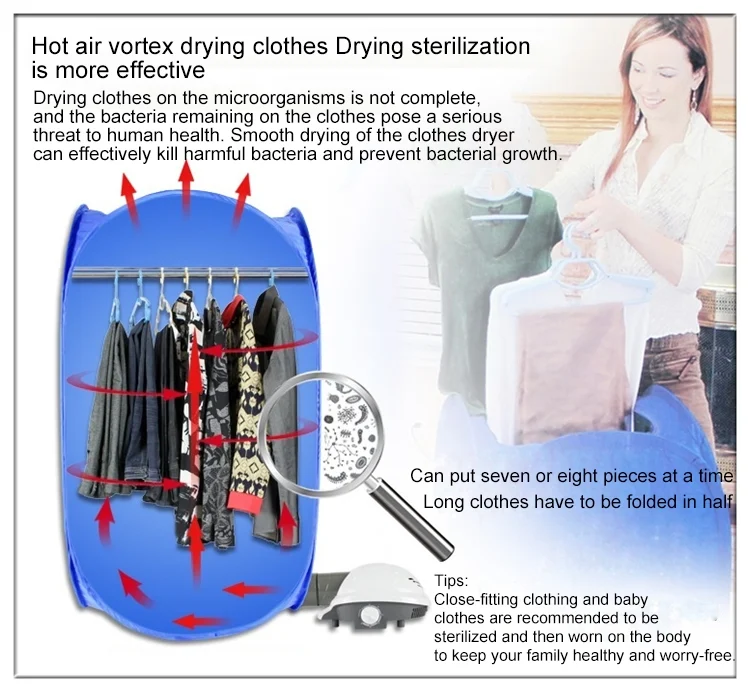 Hot air vortex drying clothes Drying sterilization is more effective

Drying clothes on the microorganisms is not complete, and the bacteria remaining on the clothes pose a serious threat to human health. Smooth drying of the clothes dryer can effectively kill harmful bacteria and prevent bacterial growth.

Can put seven or eight pieces at a time
Long clothes have to be folded in half

Tips:
Close-fitting clothing and baby clothes are recommended to be sterilized and then worn on the body to keep your family healthy and worry-free.