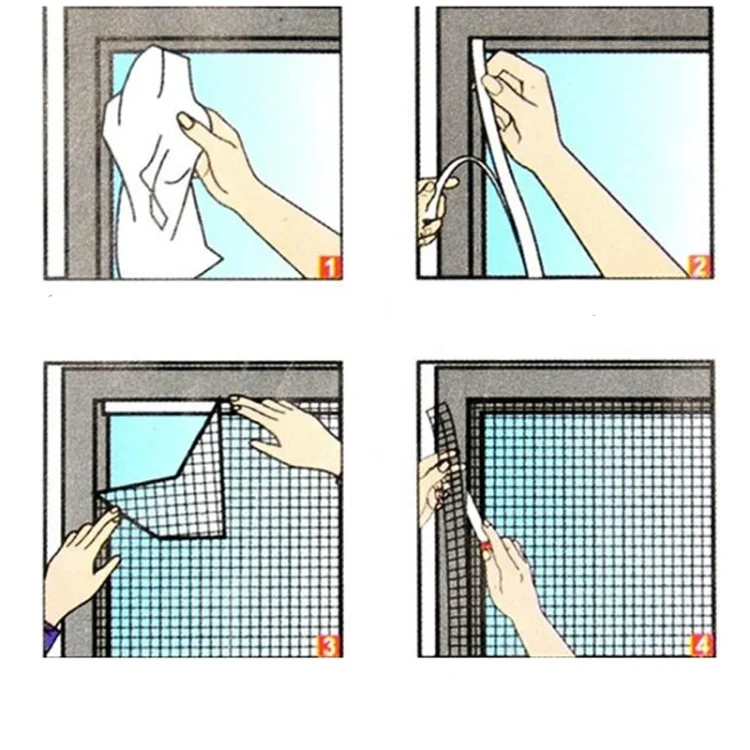 1

2

3

4