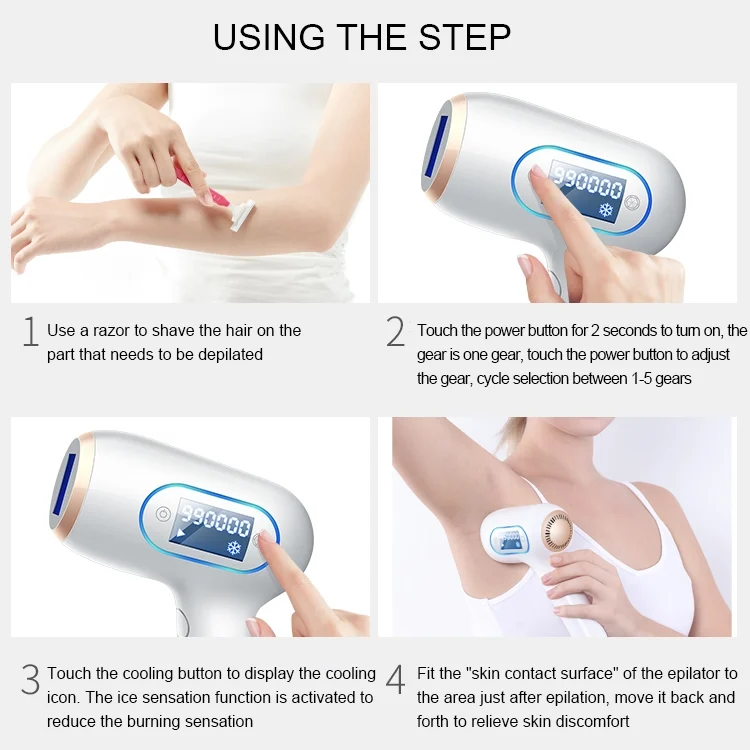 USING THE STEP

990000

1 Use a razor to shave the hair on the part that needs to be depilated

2 Touch the power button for 2 seconds to turn on, the gear is one gear, touch the power button to adjust the gear, cycle selection between 1-5 gears

990000

3 Touch the cooling button to display the cooling icon. The ice sensation function is activated to reduce the burning sensation

4 Fit the "skin contact surface" of the epilator to the area just after epilation, move it back and forth to relieve skin discomfort