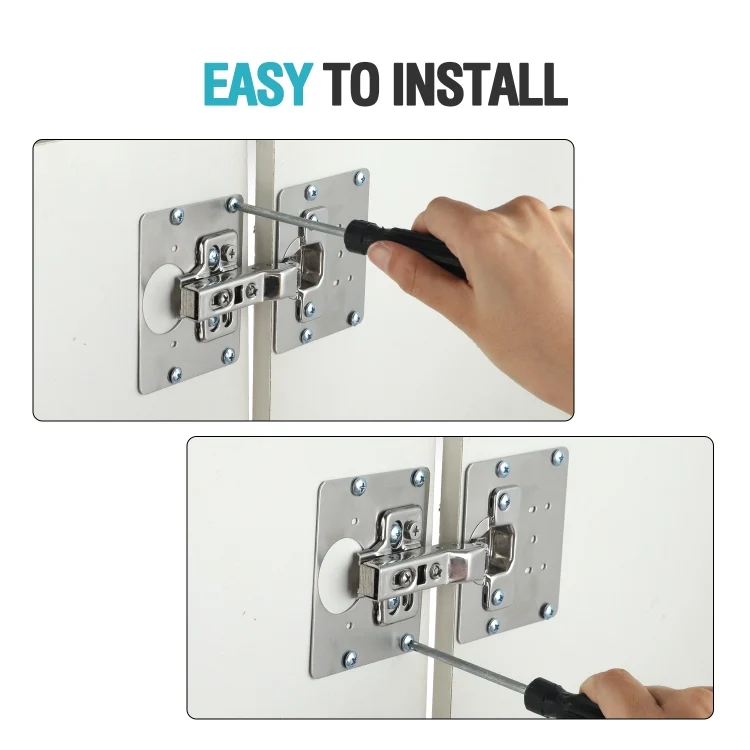 EASY TO INSTALL