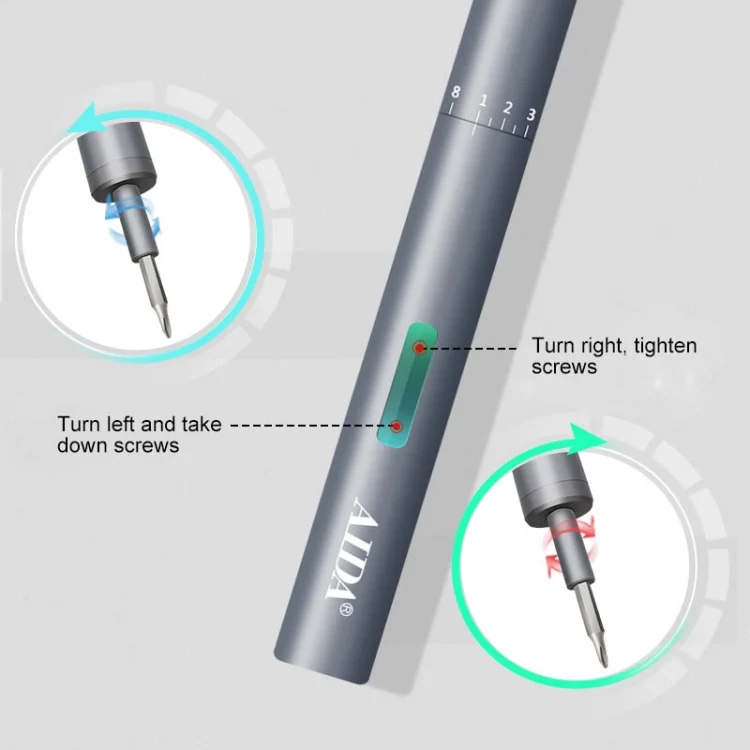 8 1 2 3

Turn right, tighten screws

Turn left and take down screws

AIDA®