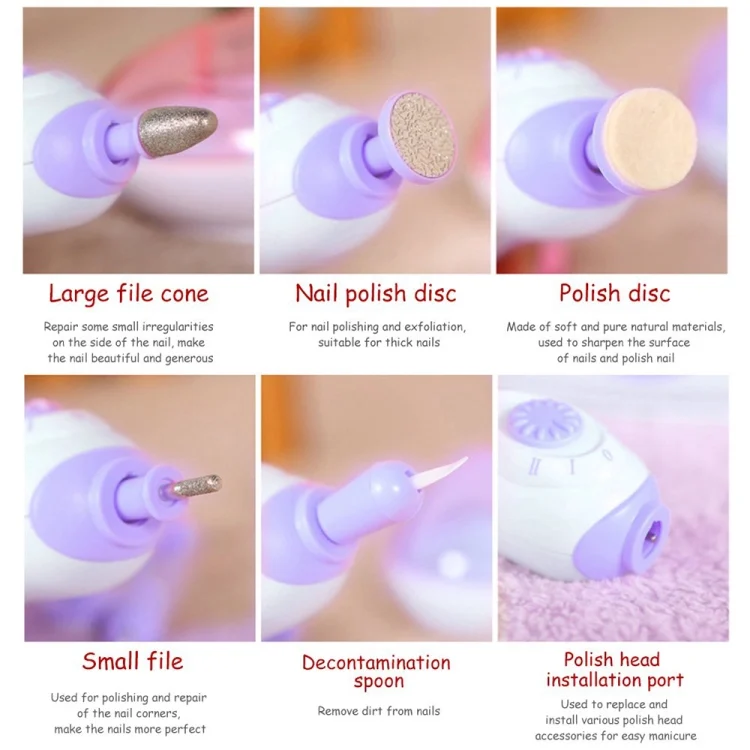 Large file cone

Repair some small irregularities on the side of the nail, make the nail beautiful and generous

Nail polish disc

For nail polishing and exfoliation, suitable for thick nails

Polish disc

Made of soft and pure natural materials, used to sharpen the surface of nails and polish nail

II I 0

Small file

Used for polishing and repair of the nail corners, make the nails more perfect

Decontamination spoon

Remove dirt from nails

Polish head installation port

Used to replace and install various polish head accessories for easy manicure