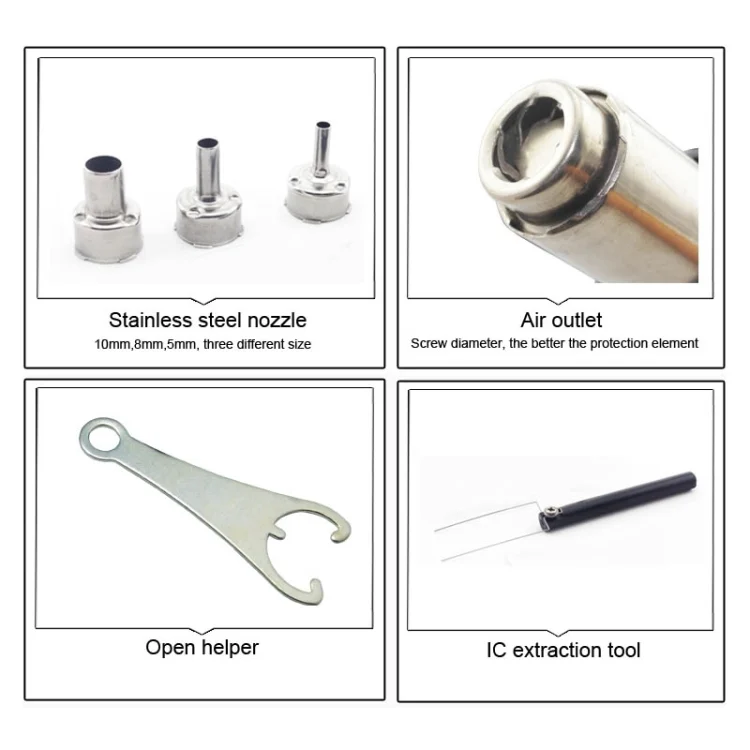 Stainless steel nozzle
10mm,8mm,5mm, three different size

Air outlet
Screw diameter, the better the protection element

Open helper

IC extraction tool