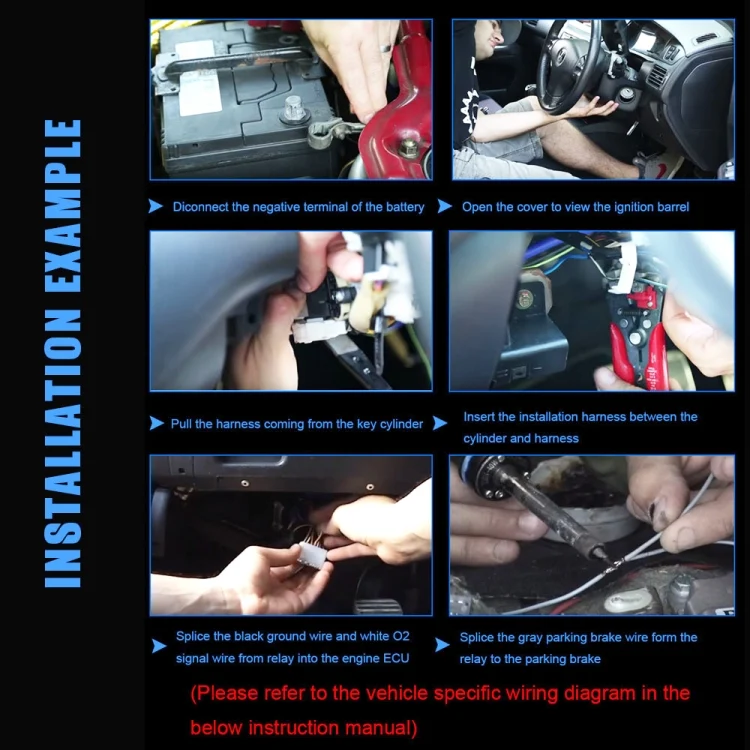 INSTALLATION EXAMPLE

Diconnect the negative terminal of the battery

Open the cover to view the ignition barrel

Pull the harness coming from the key cylinder

Insert the installation harness between the cylinder and harness

Splice the black ground wire and white O2 signal wire from relay into the engine ECU

Splice the gray parking brake wire form the relay to the parking brake

(Please refer to the vehicle specific wiring diagram in the below instruction manual)