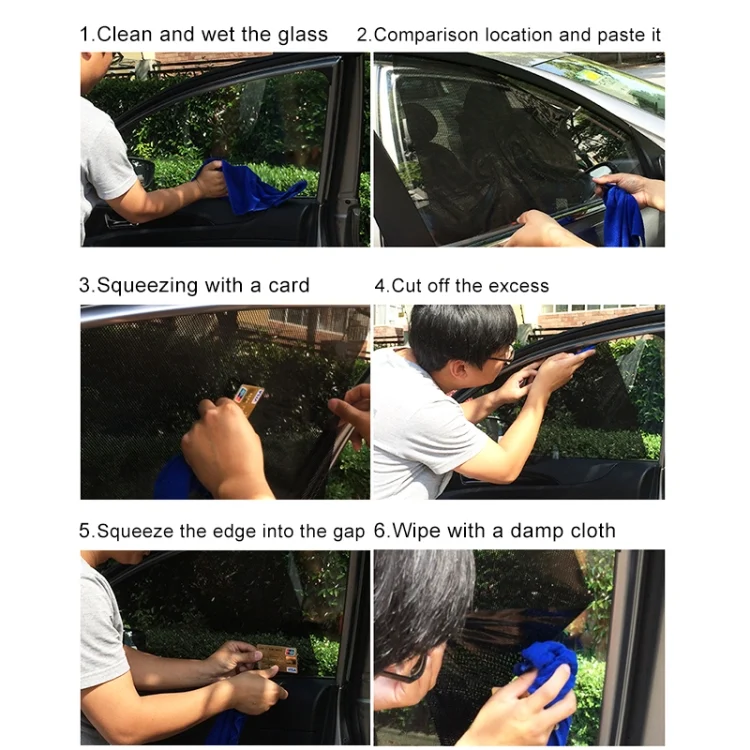 1.Clean and wet the glass

2.Comparison location and paste it

3.Squeezing with a card

4.Cut off the excess

5.Squeeze the edge into the gap

6.Wipe with a damp cloth