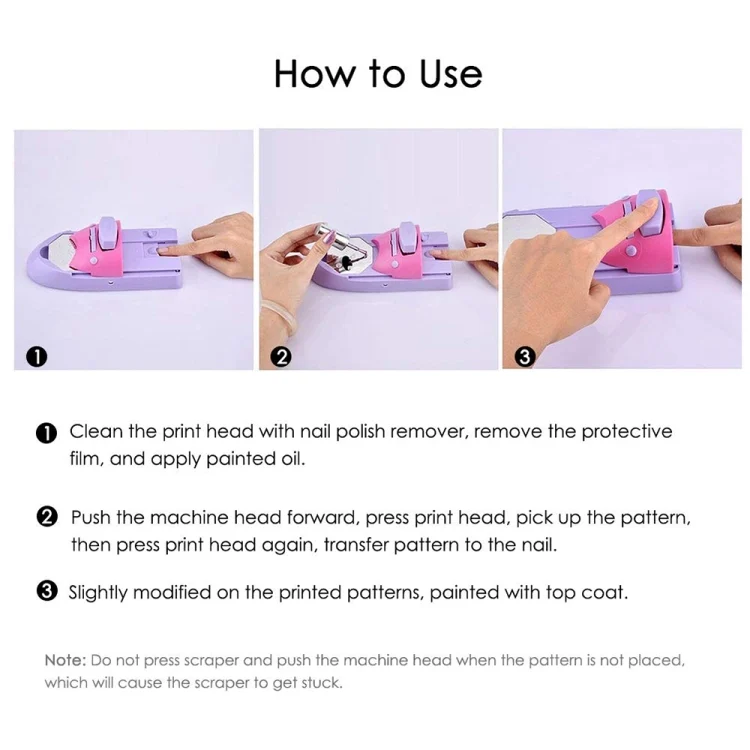 How to Use

❶

❷

❸

❶ Clean the print head with nail polish remover, remove the protective film, and apply painted oil.

❷ Push the machine head forward, press print head, pick up the pattern, then press print head again, transfer pattern to the nail.

❸ Slightly modified on the printed patterns, painted with top coat.

Note: Do not press scraper and push the machine head when the pattern is not placed, which will cause the scraper to get stuck.