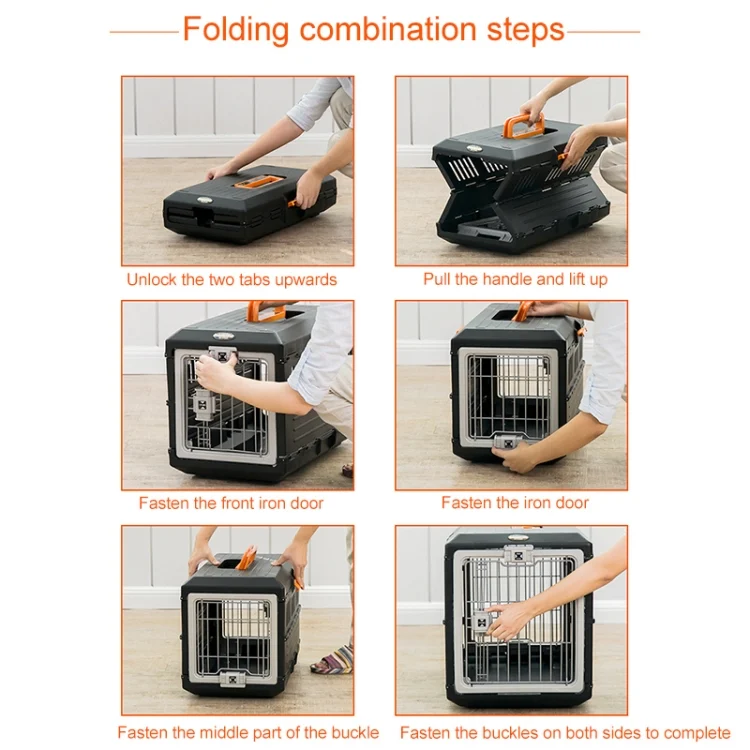 Folding combination steps

Unlock the two tabs upwards

Pull the handle and lift up

Fasten the front iron door

Fasten the iron door

Fasten the middle part of the buckle

Fasten the buckles on both sides to complete