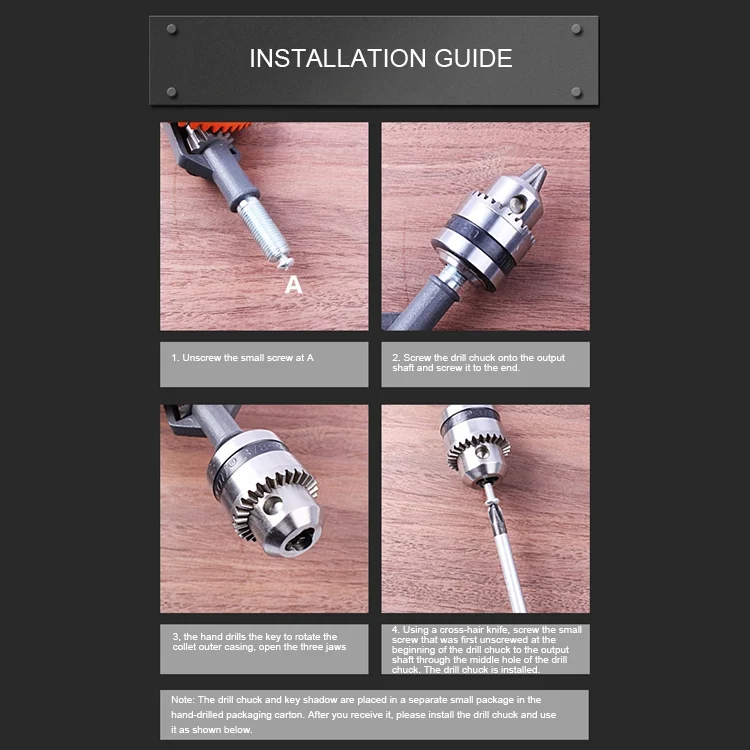 INSTALLATION GUIDE

A

1. Unscrew the small screw at A

2. Screw the drill chuck onto the output shaft and screw it to the end.

3, the hand drills the key to rotate the collet outer casing, open the three jaws

4. Using a cross-hair knife, screw the small screw that was first unscrewed at the beginning of the drill chuck to the output shaft through the middle hole of the drill chuck. The drill chuck is installed.

Note: The drill chuck and key shadow are placed in a separate small package in the hand-drilled packaging carton. After you receive it, please install the drill chuck and use it as shown below.