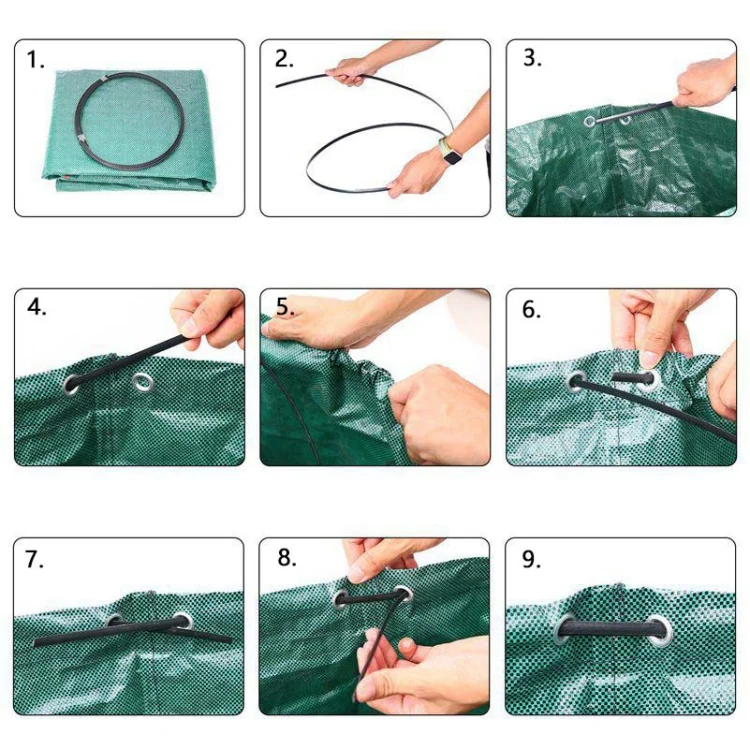 1.

2.

3.

4.

5.

6.

7.

8.

9.