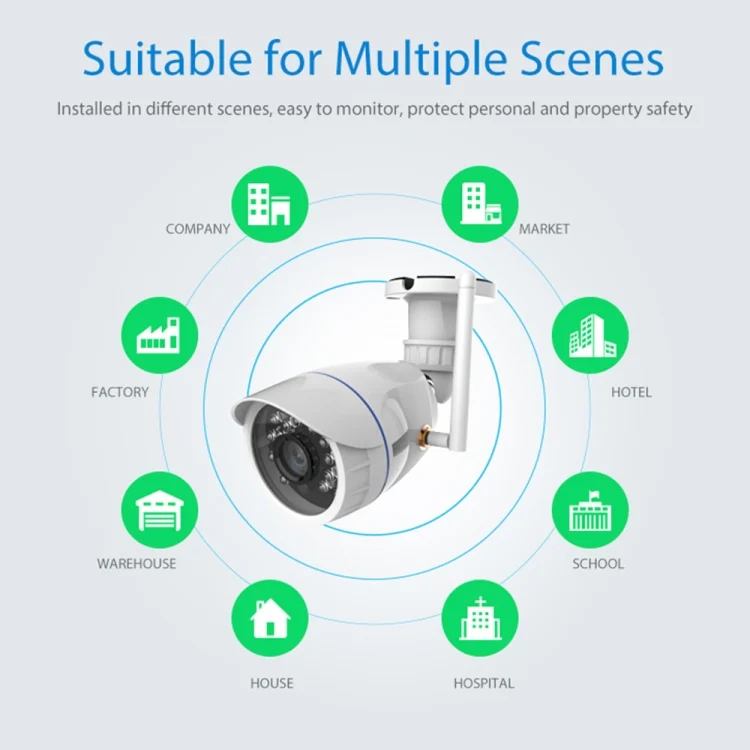 Suitable for Multiple Scenes

Installed in different scenes, easy to monitor, protect personal and property safety

COMPANY

MARKET

FACTORY

HOTEL

WAREHOUSE

SCHOOL

HOUSE

HOSPITAL