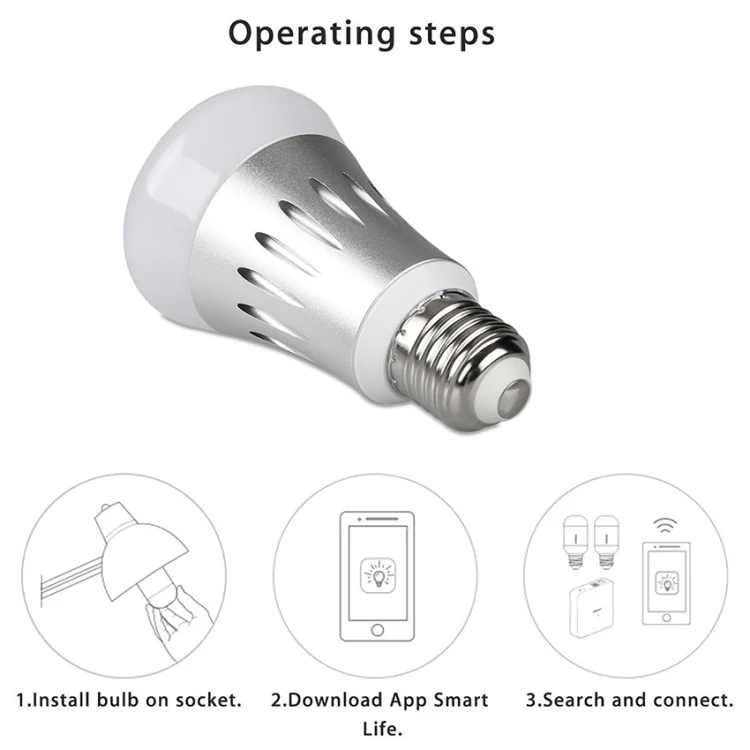 Operating steps

1.Install bulb on socket.

2.Download App Smart Life.

3.Search and connect.