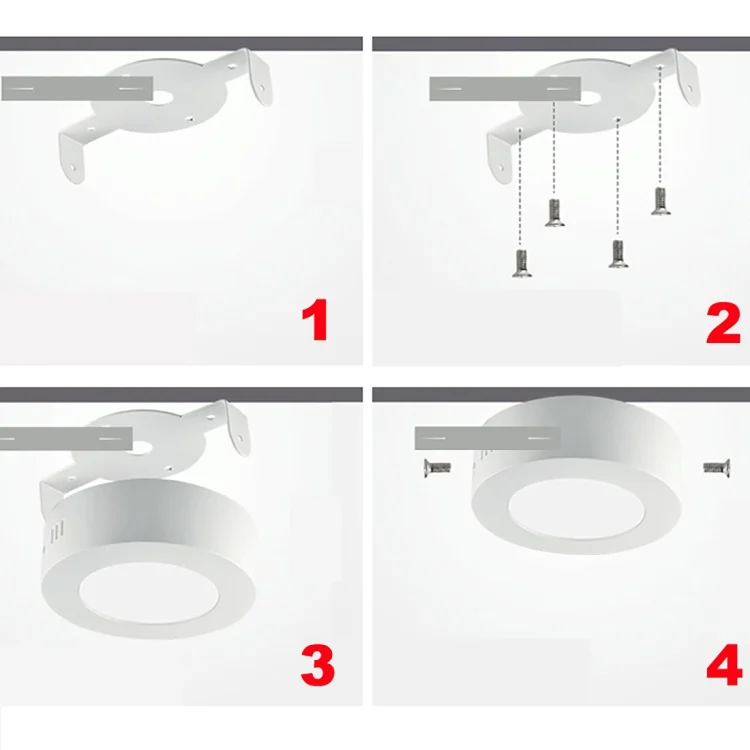 1

2

3

4