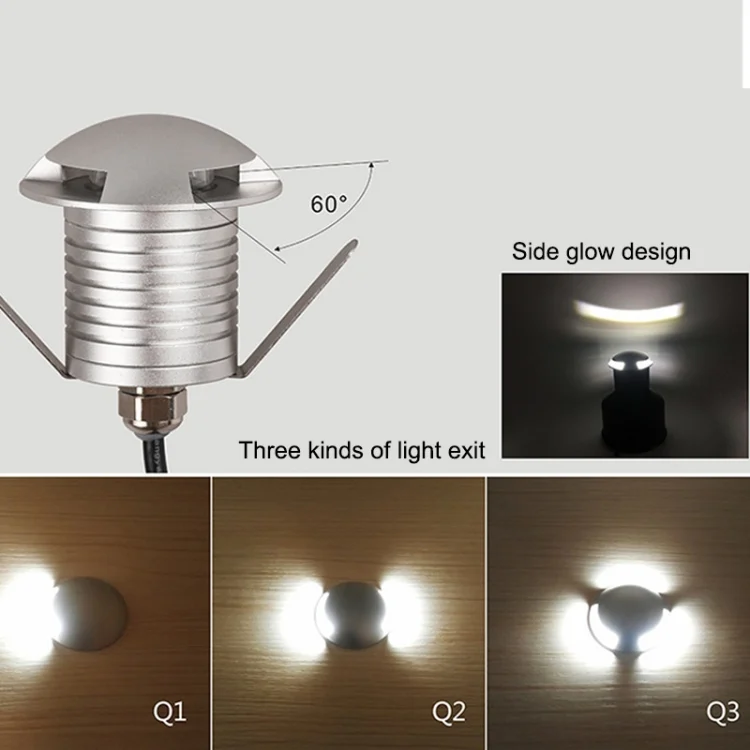 60°

Side glow design

Three kinds of light exit

Q1

Q2

Q3