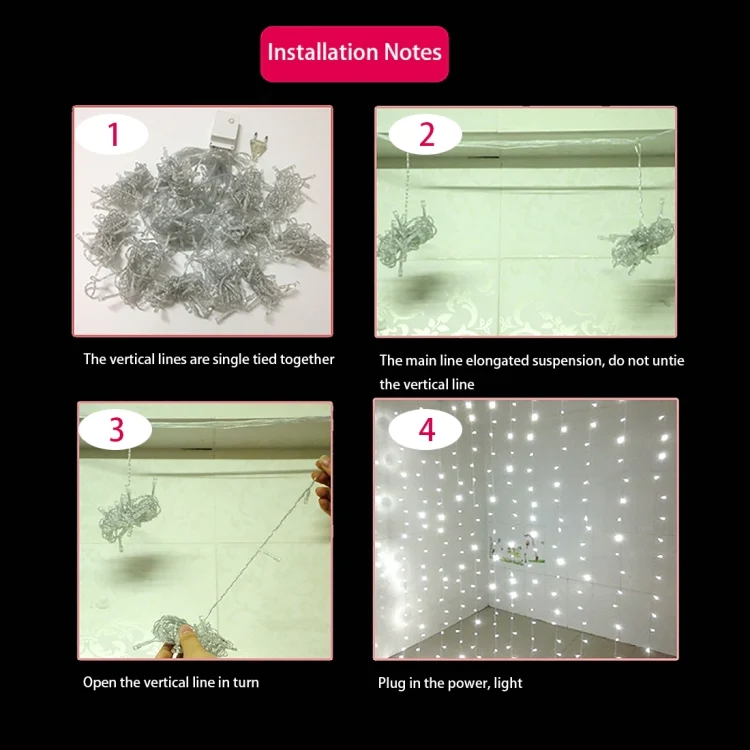 Installation Notes

1

The vertical lines are single tied together

2

The main line elongated suspension, do not untie the vertical line

3

Open the vertical line in turn

4

Plug in the power, light