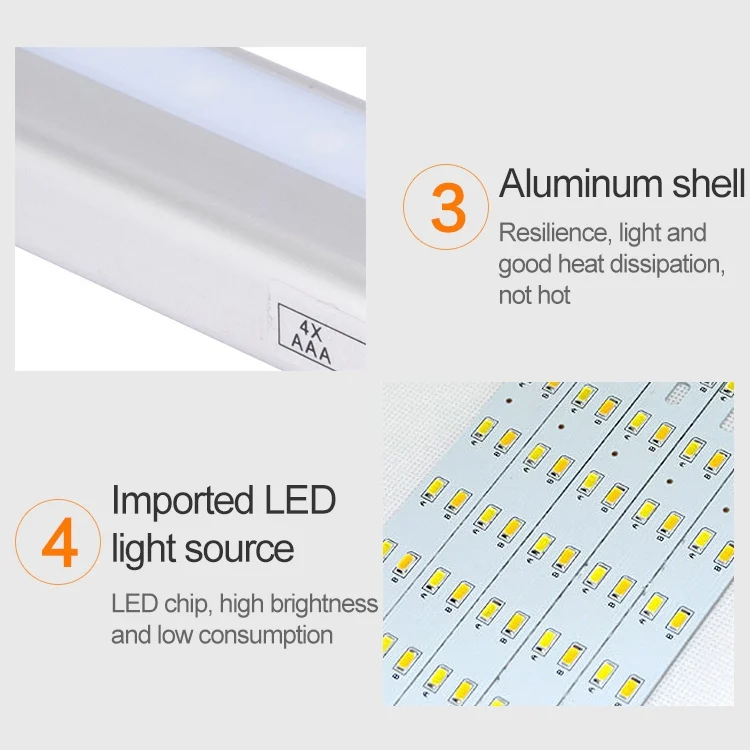 4X
AAA

3 Aluminum shell

Resilience, light and good heat dissipation, not hot

4 Imported LED light source

LED chip, high brightness and low consumption