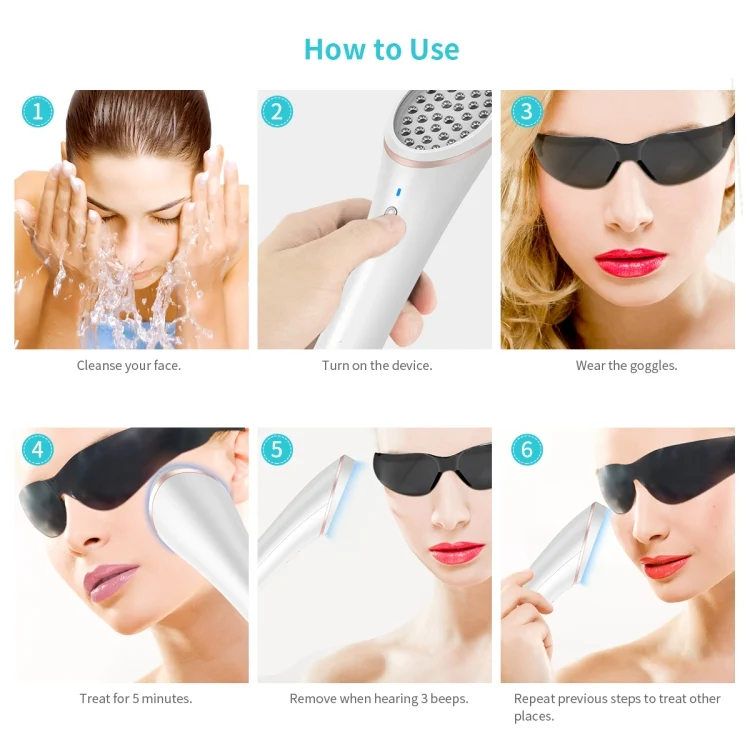 How to Use

1

Cleanse your face.

2

Turn on the device.

3

Wear the goggles.

4

Treat for 5 minutes.

5

Remove when hearing 3 beeps.

6

Repeat previous steps to treat other places.