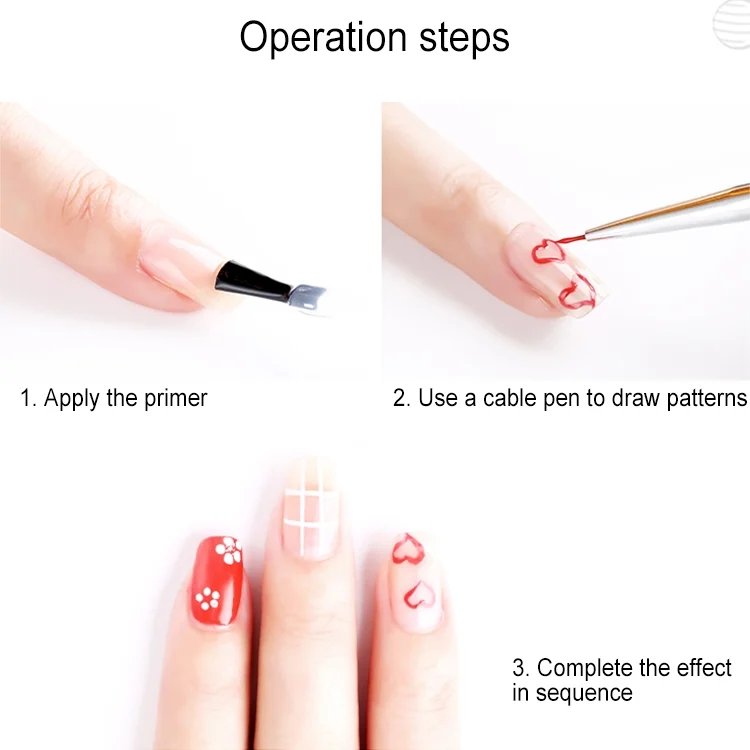 Operation steps

1. Apply the primer

2. Use a cable pen to draw patterns

3. Complete the effect in sequence