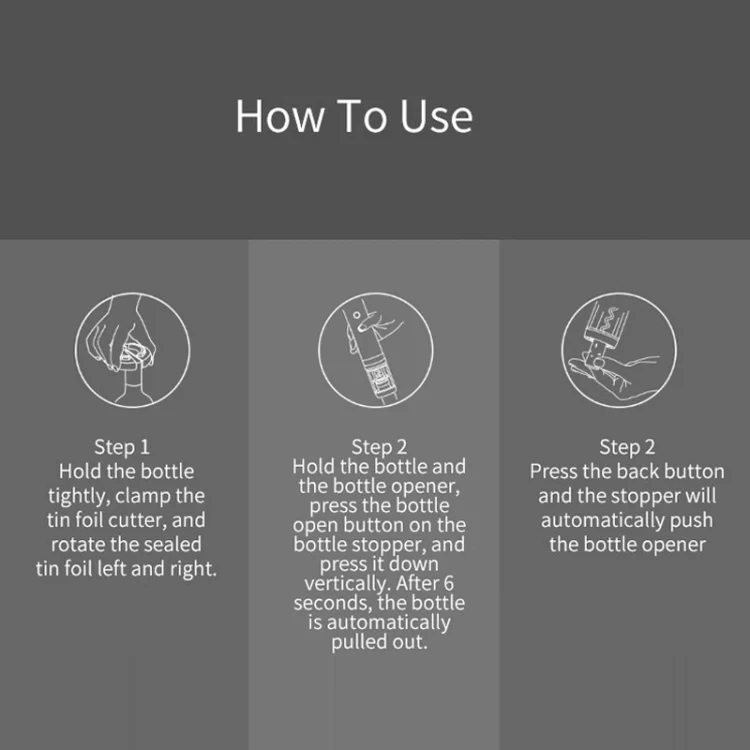 How To Use

Step 1
Hold the bottle tightly, clamp the tin foil cutter, and rotate the sealed tin foil left and right.

Step 2
Hold the bottle and the bottle opener, press the bottle open button on the bottle stopper, and press it down vertically. After 6 seconds, the bottle is automatically pulled out.

Step 2
Press the back button and the stopper will automatically push the bottle opener