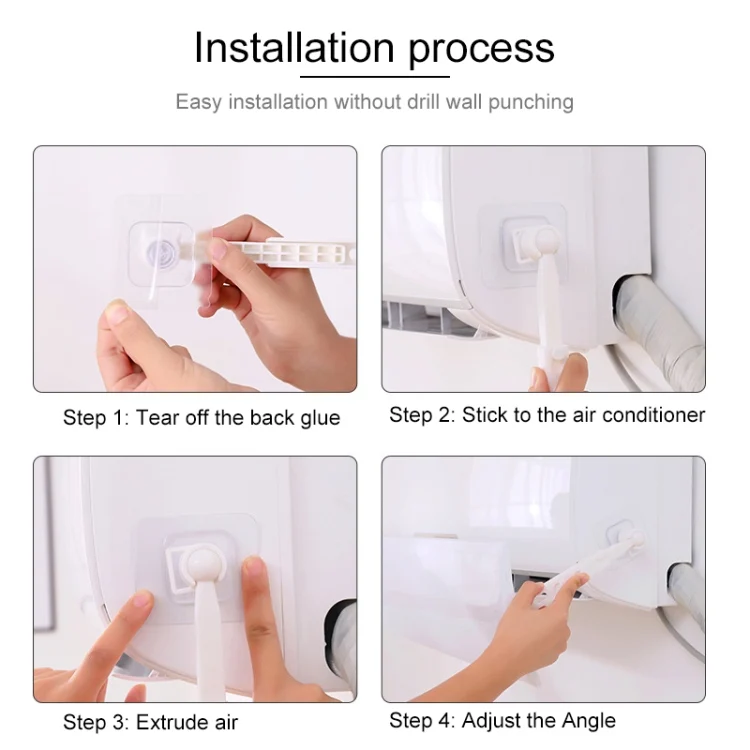 Installation process

Easy installation without drill wall punching

Step 1: Tear off the back glue

Step 2: Stick to the air conditioner

Step 3: Extrude air

Step 4: Adjust the Angle