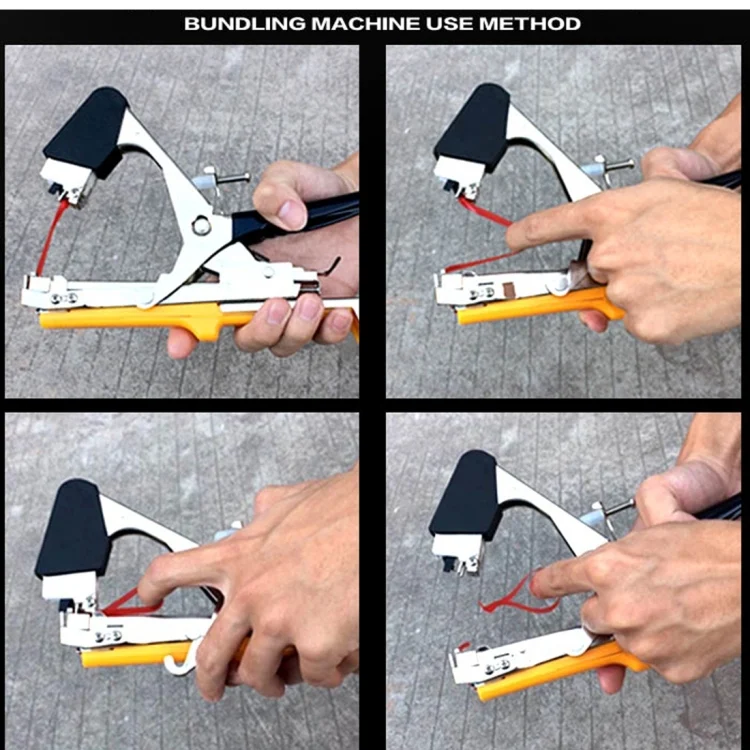 BUNDLING MACHINE USE METHOD