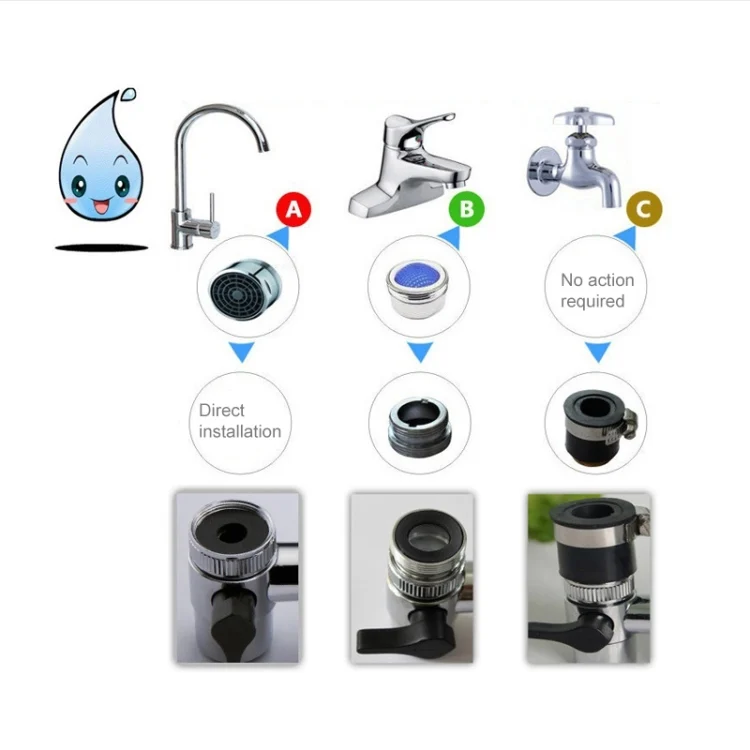 A

B

C

No action required

Direct installation