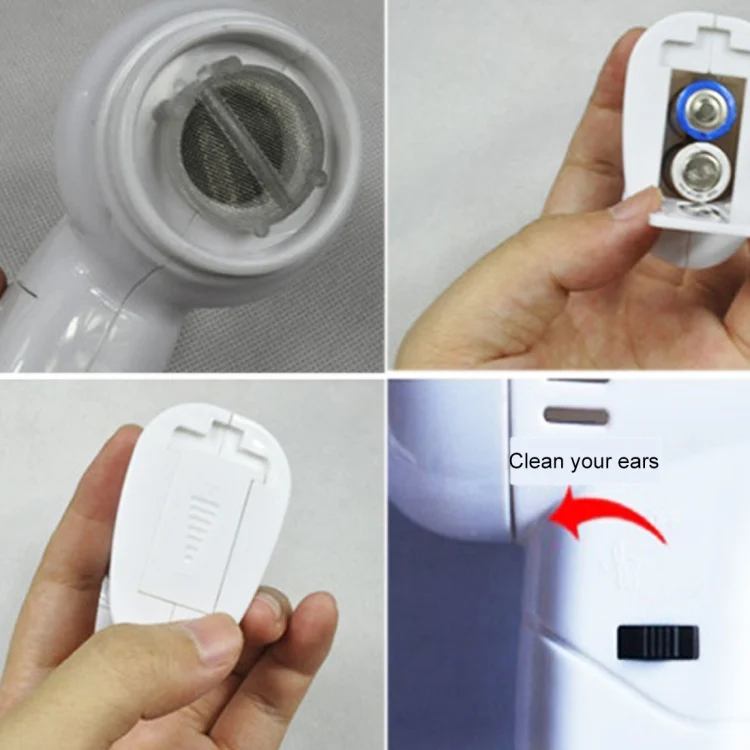 Clean your ears