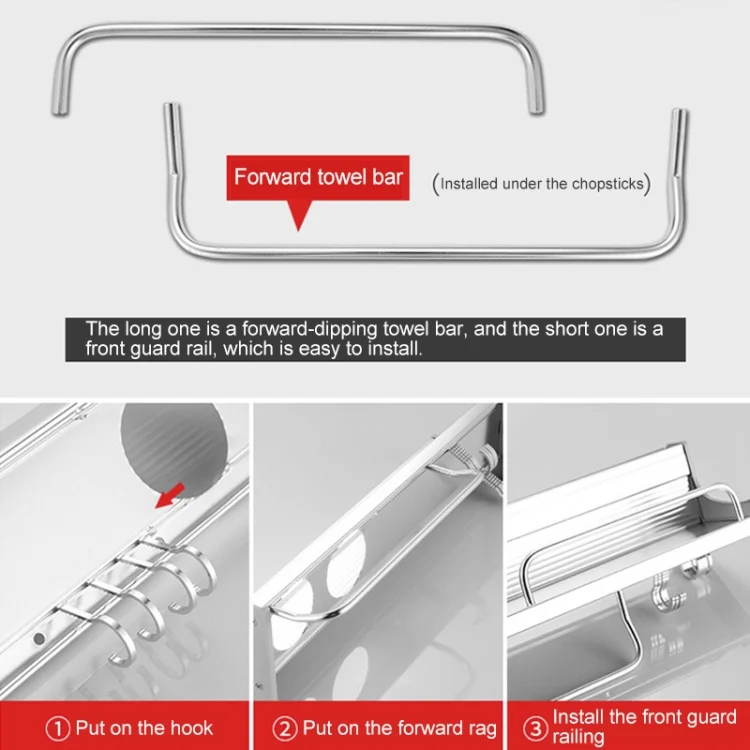 Forward towel bar

(Installed under the chopsticks)

The long one is a forward-dipping towel bar, and the short one is a front guard rail, which is easy to install.

① Put on the hook

② Put on the forward rag

③ Install the front guard railing