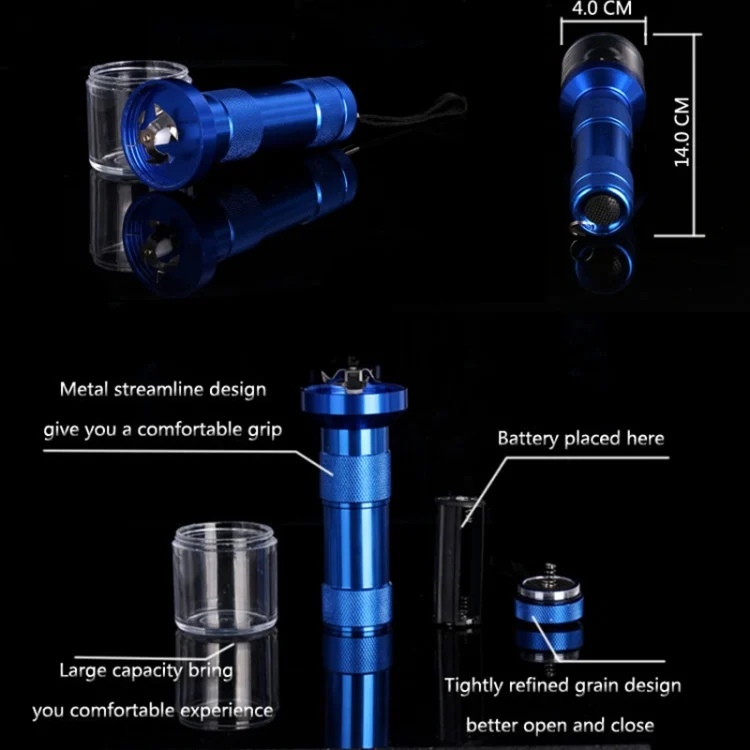 4.0 CM

14.0 CM

Metal streamline design give you a comfortable grip

Battery placed here

Large capacity bring you comfortable experience

Tightly refined grain design better open and close