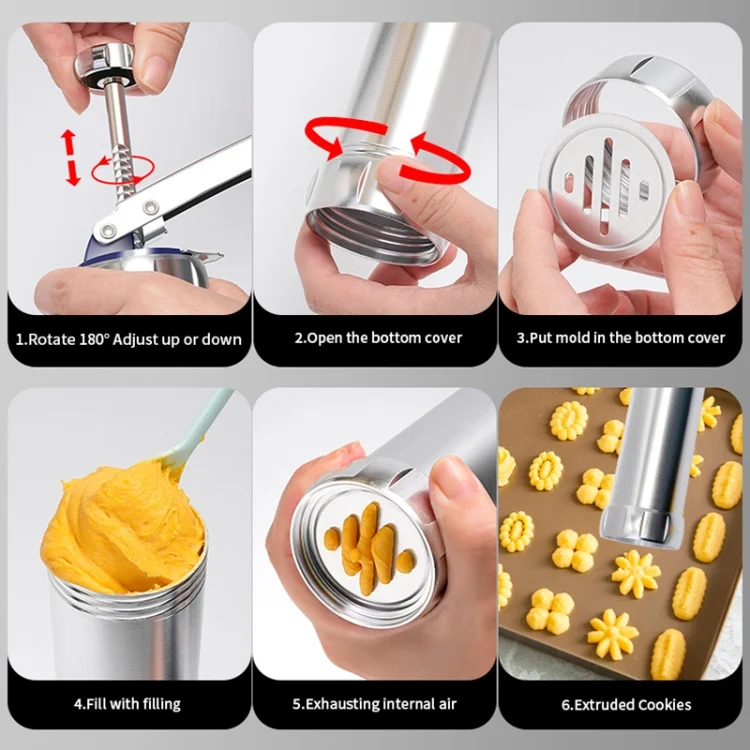 1.Rotate 180° Adjust up or down

2.Open the bottom cover

3.Put mold in the bottom cover

4.Fill with filling

5.Exhausting internal air

6.Extruded Cookies