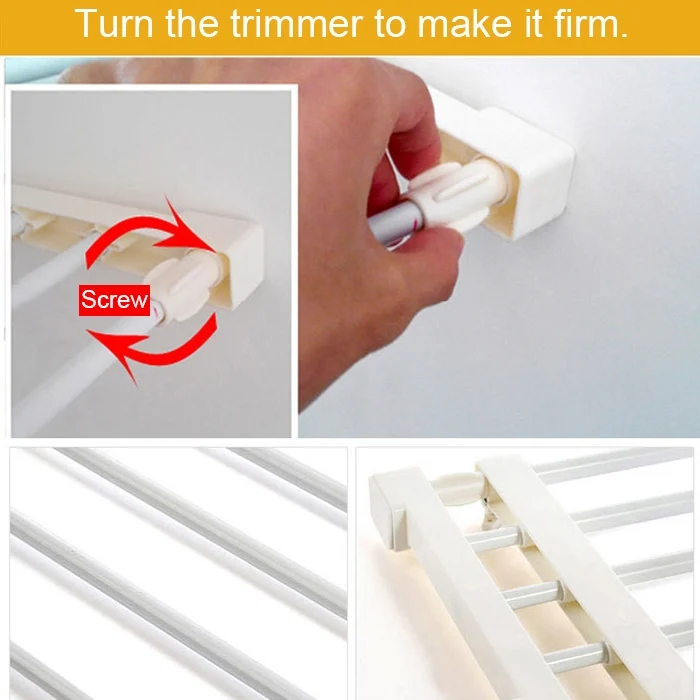 Turn the trimmer to make it firm.

Screw