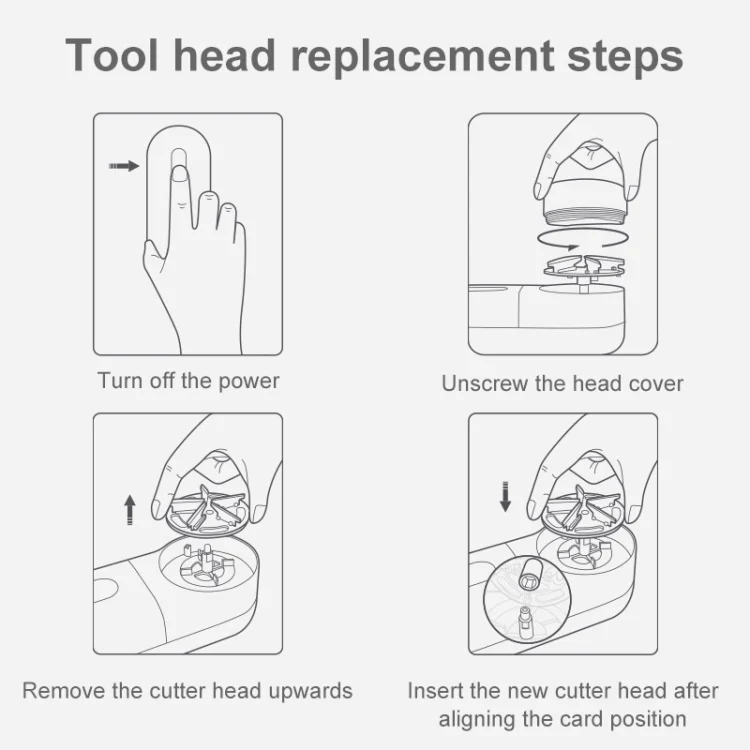 Tool head replacement steps

Turn off the power

Unscrew the head cover

Remove the cutter head upwards

Insert the new cutter head after aligning the card position