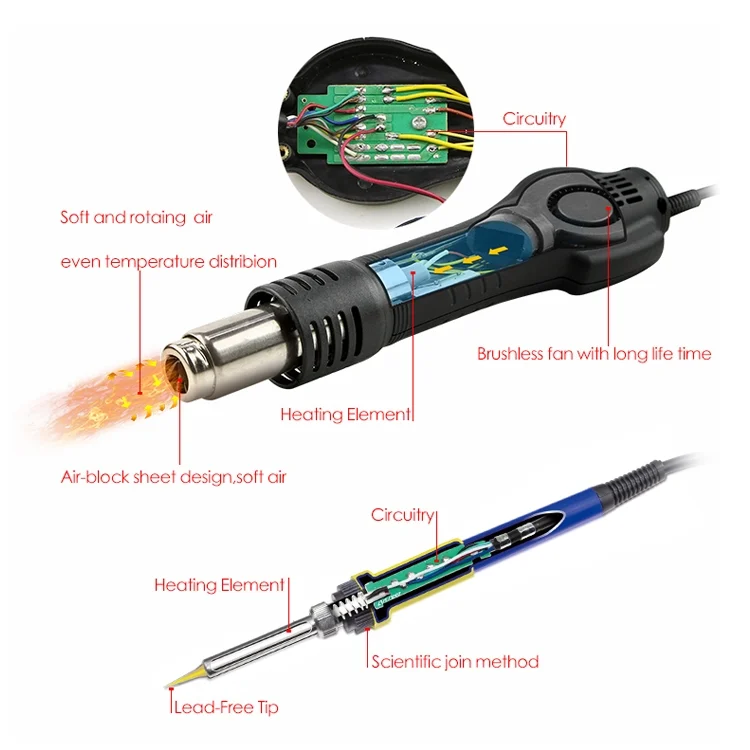 Circuitry

Soft and rotaing air

even temperature distribion

Brushless fan with long life time

Heating Element

Air-block sheet design,soft air

Circuitry

Heating Element

Scientific join method

Lead-Free Tip