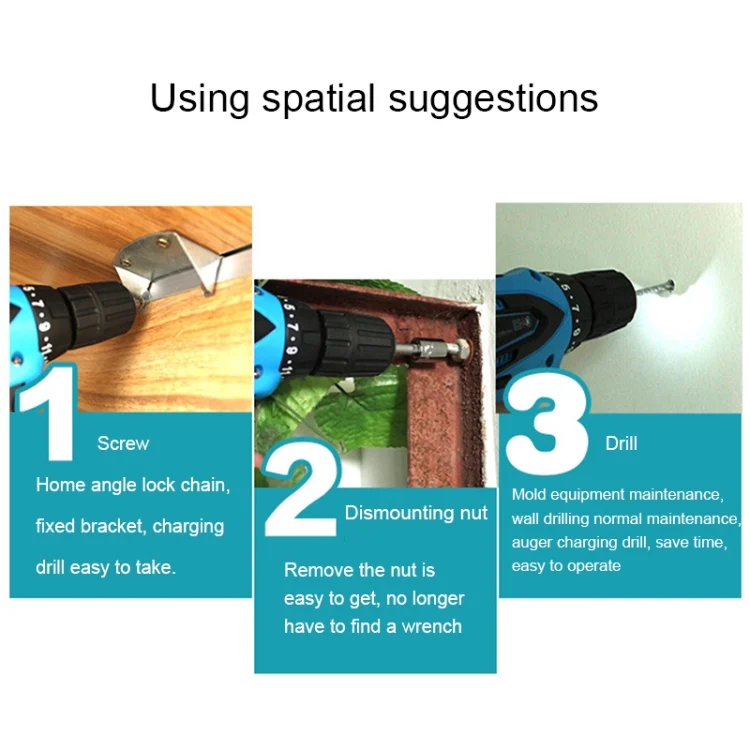 Using spatial suggestions

1 Screw

Home angle lock chain, fixed bracket, charging drill easy to take.

2 Dismounting nut

Remove the nut is easy to get, no longer have to find a wrench

3 Drill

Mold equipment maintenance, wall drilling normal maintenance, auger charging drill, save time, easy to operate