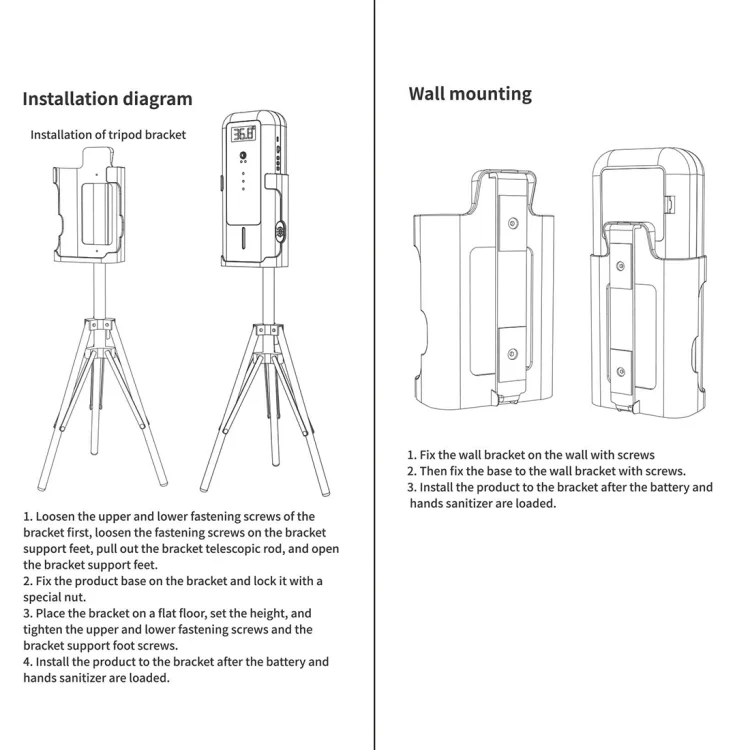 Installation diagram

Installation of tripod bracket

36.6

1. Loosen the upper and lower fastening screws of the bracket first, loosen the fastening screws on the bracket support feet, pull out the bracket telescopic rod, and open the bracket support feet.
2. Fix the product base on the bracket and lock it with a special nut.
3. Place the bracket on a flat floor, set the height, and tighten the upper and lower fastening screws and the bracket support foot screws.
4. Install the product to the bracket after the battery and hands sanitizer are loaded.

Wall mounting

1. Fix the wall bracket on the wall with screws
2. Then fix the base to the wall bracket with screws.
3. Install the product to the bracket after the battery and hands sanitizer are loaded.