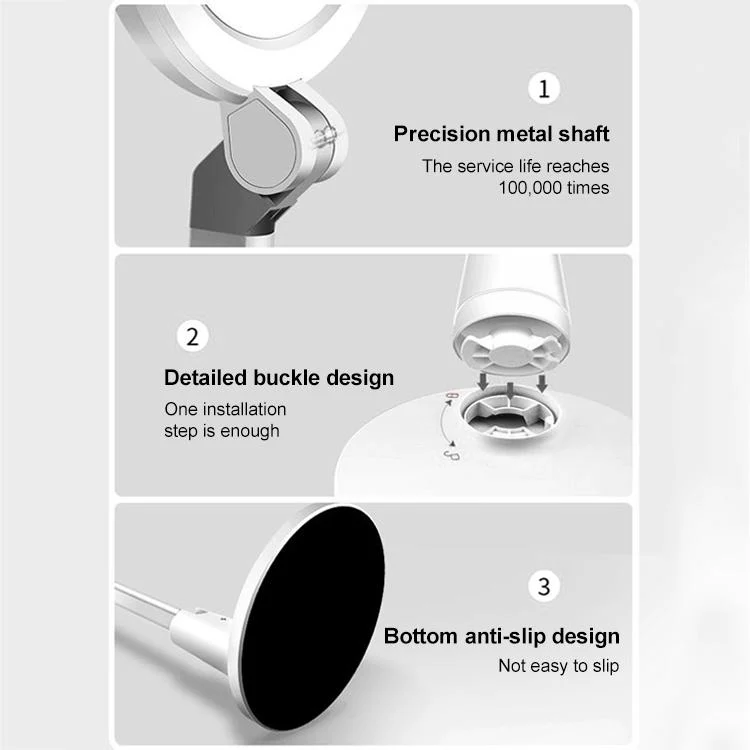 1

Precision metal shaft

The service life reaches 100,000 times

2

Detailed buckle design

One installation step is enough

3

Bottom anti-slip design

Not easy to slip