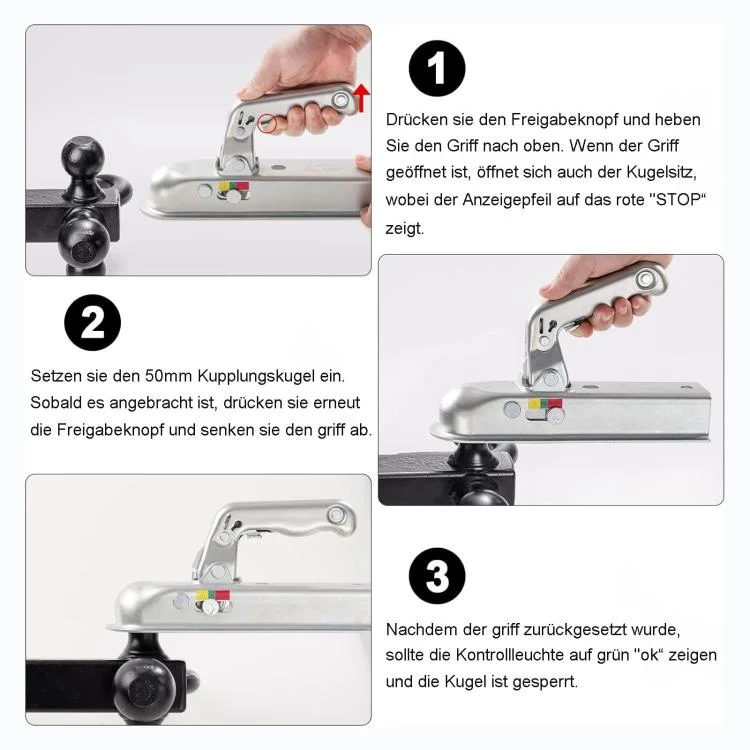 1

Drücken sie den Freigabeknopf und heben Sie den Griff nach oben. Wenn der Griff geöffnet ist, öffnet sich auch der Kugelsitz, wobei der Anzeigepfeil auf das rote "STOP“ zeigt.

2

Setzen sie den 50mm Kupplungskugel ein. Sobald es angebracht ist, drücken sie erneut die Freigabeknopf und senken sie den griff ab.

3

Nachdem der griff zurückgesetzt wurde, sollte die Kontrollleuchte auf grün "ok“ zeigen und die Kugel ist gesperrt.