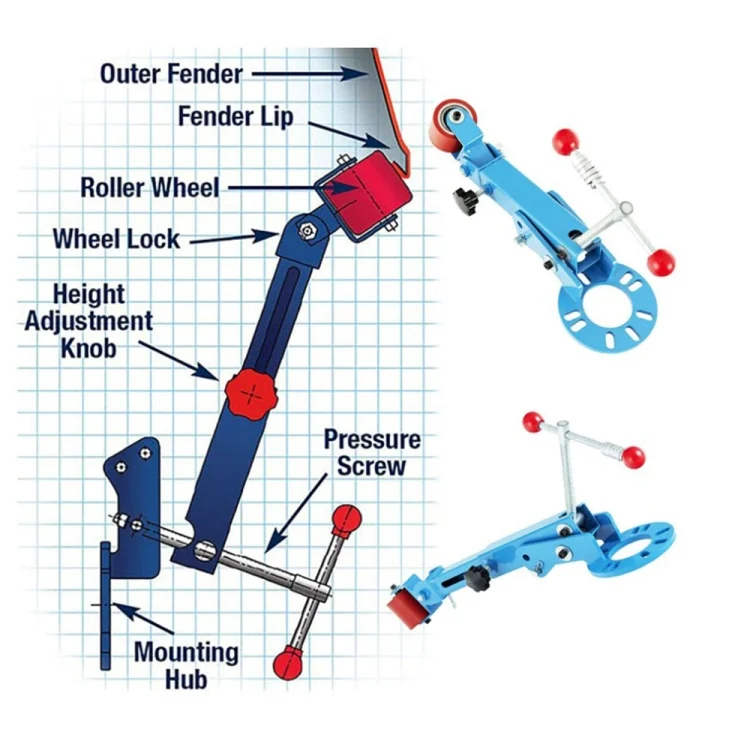 Outer Fender
Fender Lip
Roller Wheel
Wheel Lock
Height Adjustment Knob
Pressure Screw
Mounting Hub