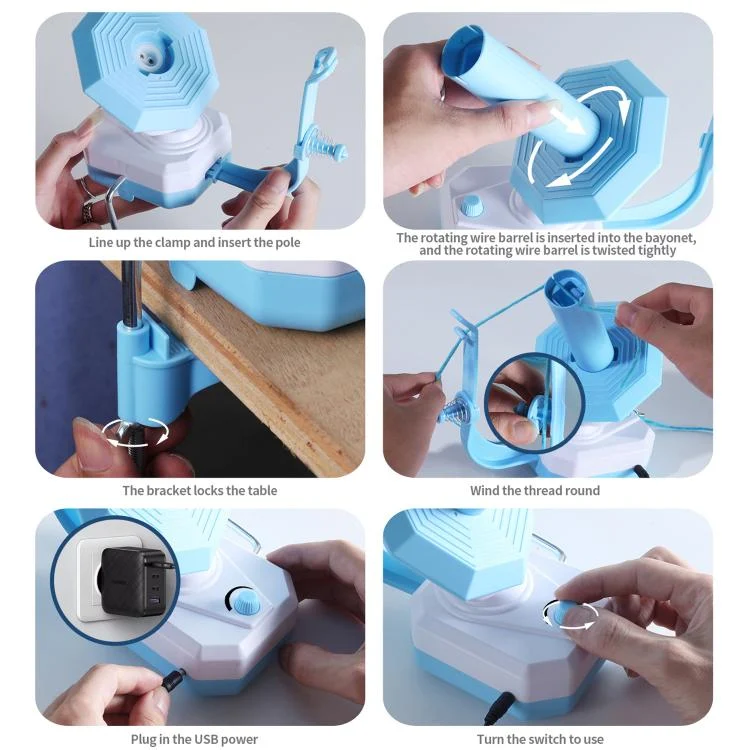 Line up the clamp and insert the pole

The rotating wire barrel is inserted into the bayonet, and the rotating wire barrel is twisted tightly

The bracket locks the table

Wind the thread round

Plug in the USB power

Turn the switch to use