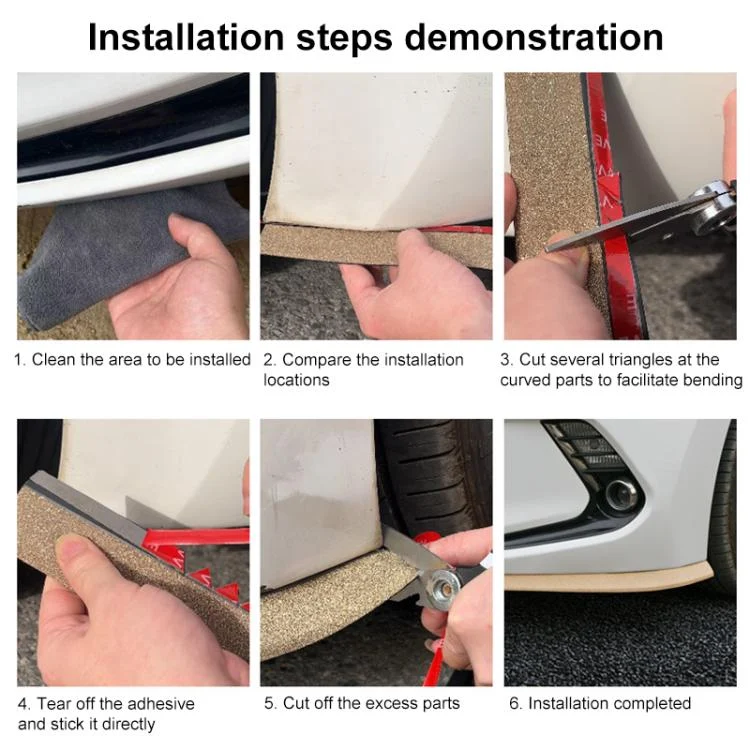 Installation steps demonstration

1. Clean the area to be installed

2. Compare the installation locations

3. Cut several triangles at the curved parts to facilitate bending

4. Tear off the adhesive and stick it directly

5. Cut off the excess parts

6. Installation completed