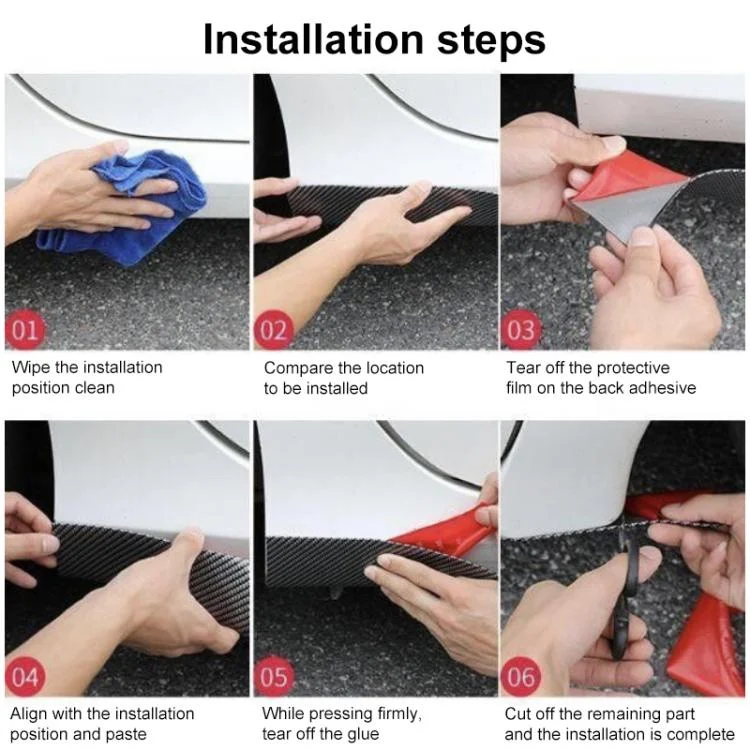 Installation steps

01
Wipe the installation position clean

02
Compare the location to be installed

03
Tear off the protective film on the back adhesive

04
Align with the installation position and paste

05
While pressing firmly, tear off the glue

06
Cut off the remaining part and the installation is complete