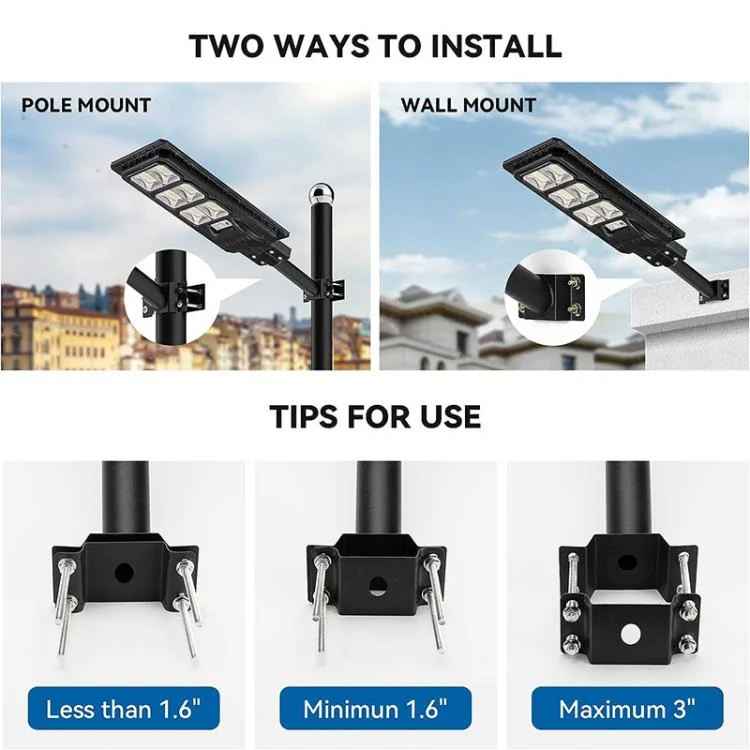 TWO WAYS TO INSTALL

POLE MOUNT

WALL MOUNT

TIPS FOR USE

Less than 1.6"

Minimun 1.6"

Maximum 3"