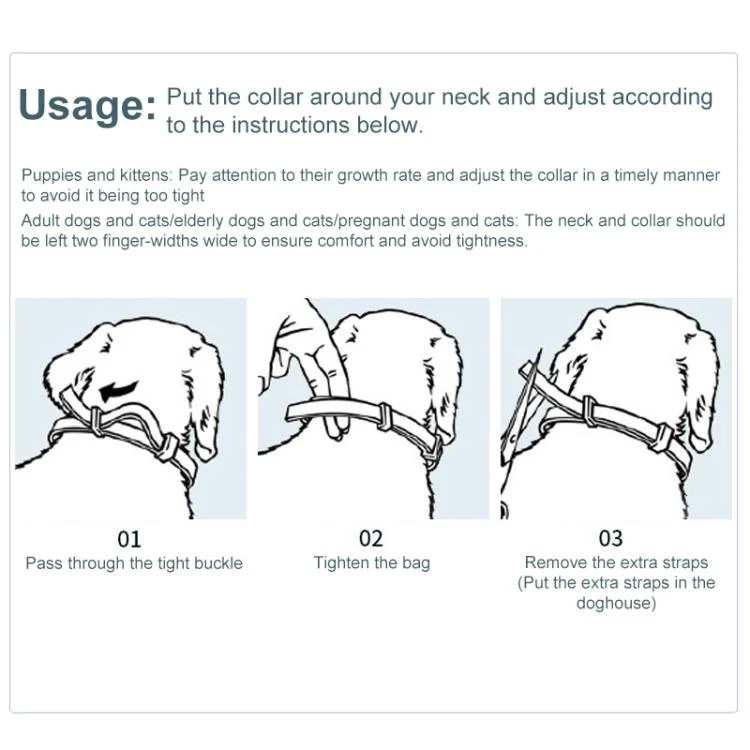 Usage: Put the collar around your neck and adjust according to the instructions below.

Puppies and kittens: Pay attention to their growth rate and adjust the collar in a timely manner to avoid it being too tight

Adult dogs and cats/elderly dogs and cats/pregnant dogs and cats: The neck and collar should be left two finger-widths wide to ensure comfort and avoid tightness.

01
Pass through the tight buckle

02
Tighten the bag

03
Remove the extra straps (Put the extra straps in the doghouse)