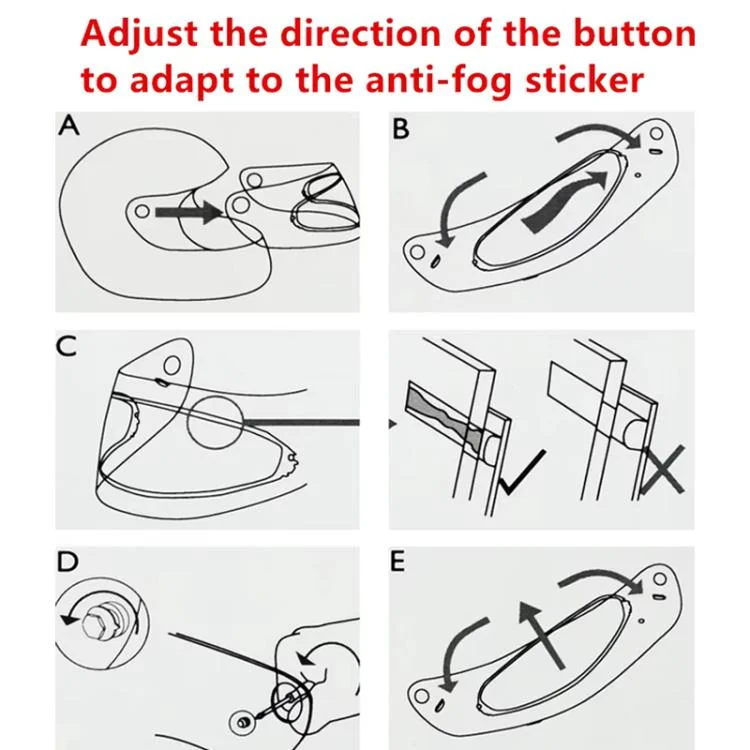 Adjust the direction of the button to adapt to the anti-fog sticker

A

B

C

D

E