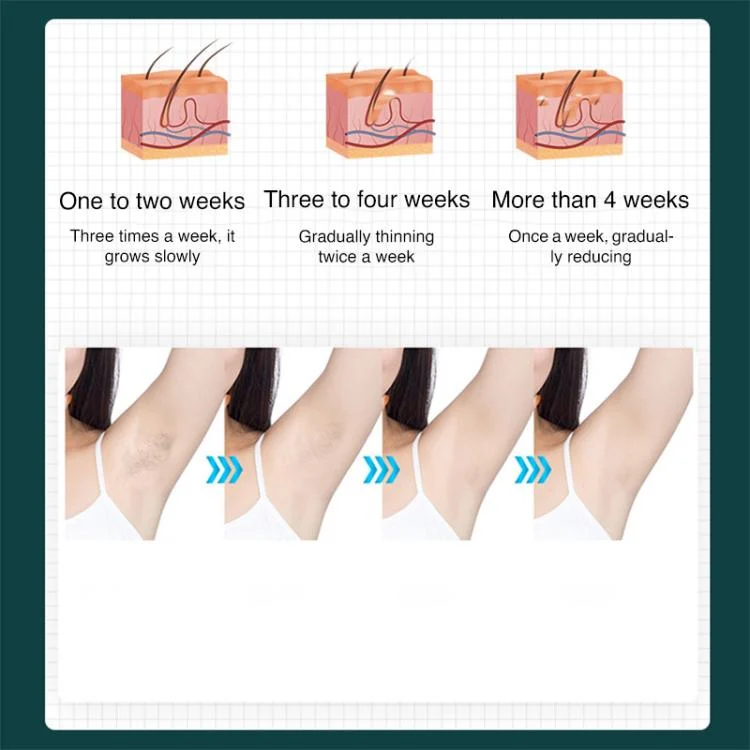 One to two weeks

Three times a week, it grows slowly

Three to four weeks

Gradually thinning twice a week

More than 4 weeks

Once a week, gradually reducing