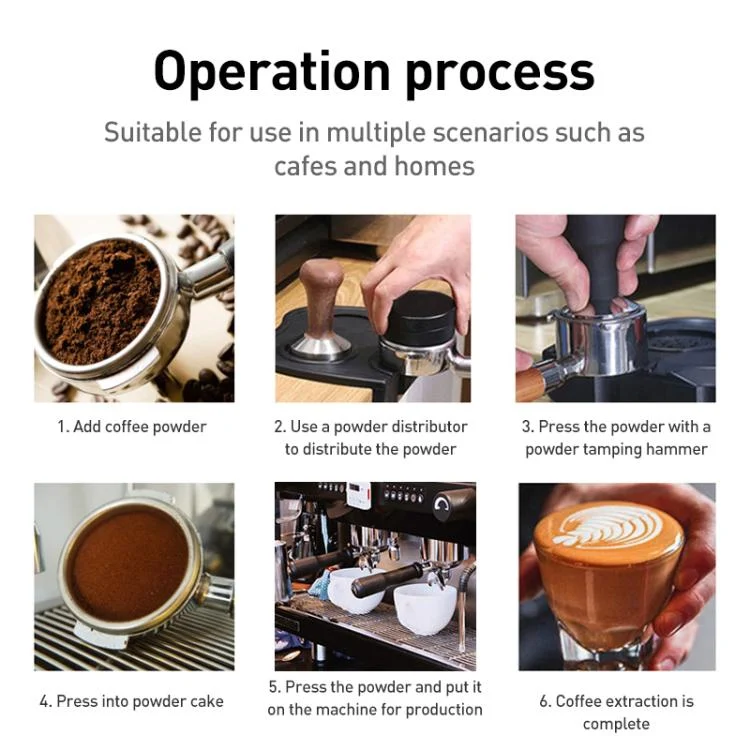 Operation process

Suitable for use in multiple scenarios such as cafes and homes

1. Add coffee powder

2. Use a powder distributor to distribute the powder

3. Press the powder with a powder tamping hammer

4. Press into powder cake

5. Press the powder and put it on the machine for production

6. Coffee extraction is complete