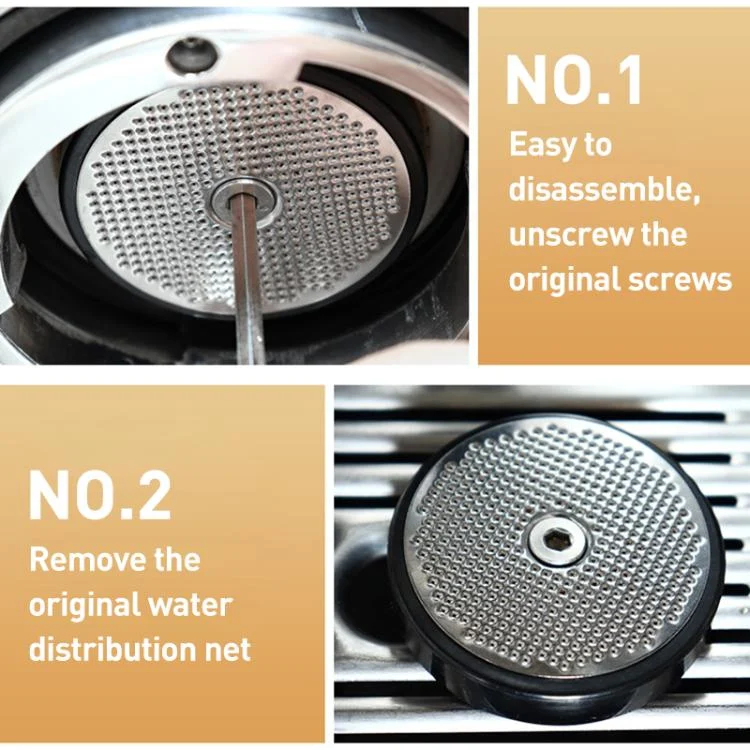 NO.1
Easy to disassemble, unscrew the original screws

NO.2
Remove the original water distribution net