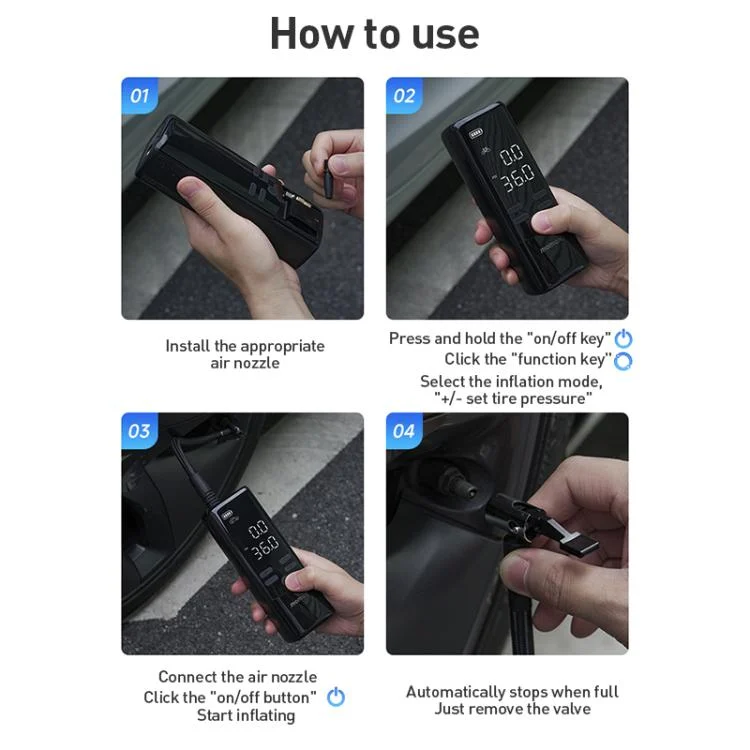 How to use

01

Install the appropriate air nozzle

02

0.0
36.0

Press and hold the "on/off key"
Click the "function key"
Select the inflation mode, "+/- set tire pressure"

03

0.0
36.0

Connect the air nozzle
Click the "on/off button"
Start inflating

04

Automatically stops when full
Just remove the valve