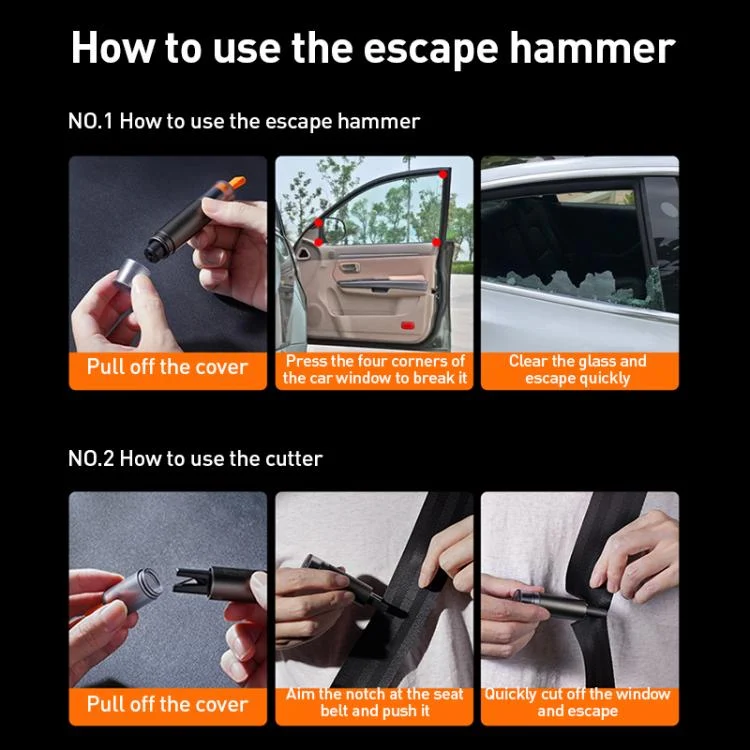 How to use the escape hammer

NO.1 How to use the escape hammer

Pull off the cover

Press the four corners of the car window to break it

Clear the glass and escape quickly

NO.2 How to use the cutter

Pull off the cover

Aim the notch at the seat belt and push it

Quickly cut off the window and escape