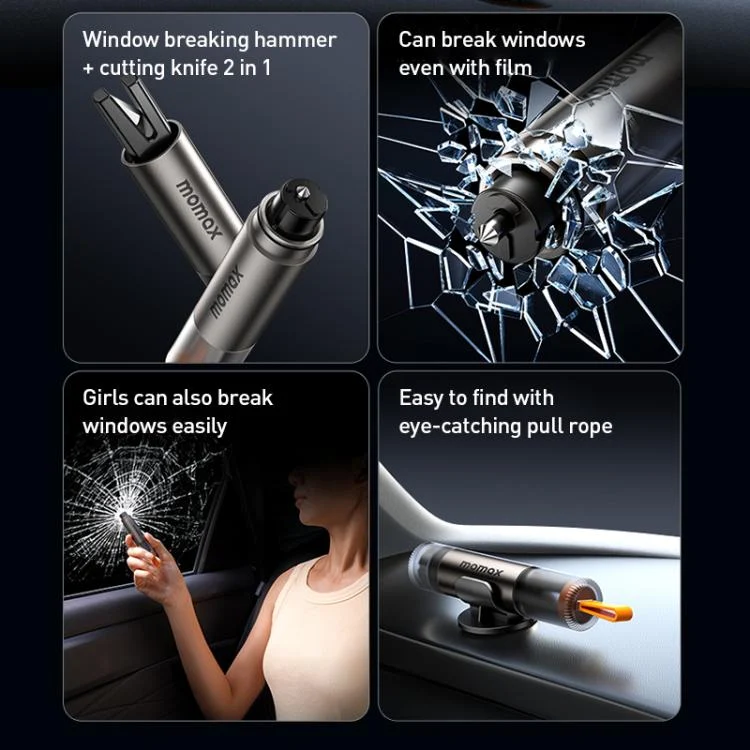 Window breaking hammer + cutting knife 2 in 1

momax

momax

Can break windows even with film

momax

Girls can also break windows easily

Easy to find with eye-catching pull rope

momax