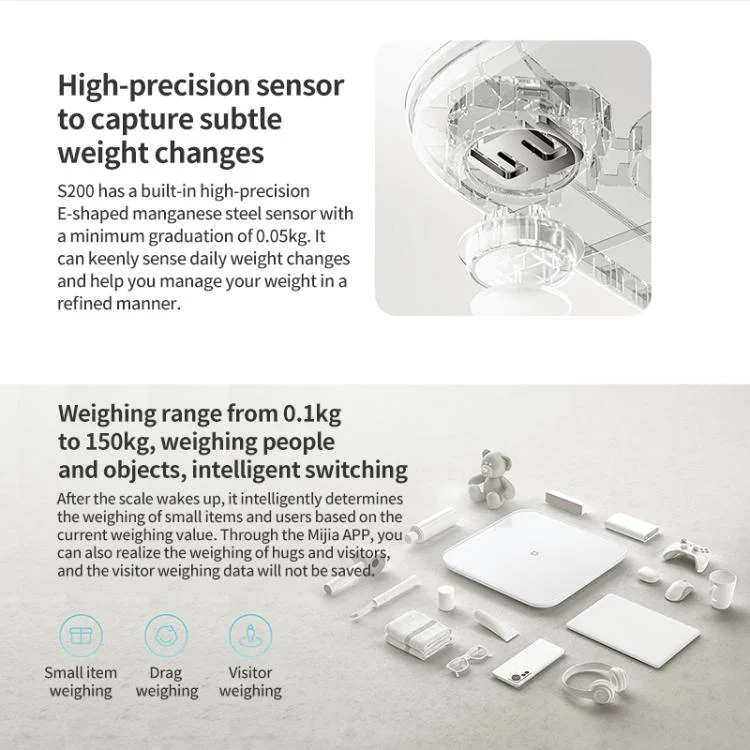 High-precision sensor to capture subtle weight changes

S200 has a built-in high-precision E-shaped manganese steel sensor with a minimum graduation of 0.05kg. It can keenly sense daily weight changes and help you manage your weight in a refined manner.

Weighing range from 0.1kg to 150kg, weighing people and objects, intelligent switching

After the scale wakes up, it intelligently determines the weighing of small items and users based on the current weighing value. Through the Mijia APP, you can also realize the weighing of hugs and visitors, and the visitor weighing data will not be saved.

Small item weighing

Drag weighing

Visitor weighing